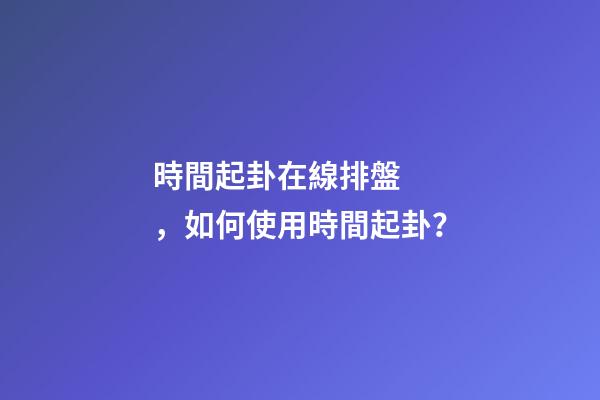 時間起卦在線排盤，如何使用時間起卦?